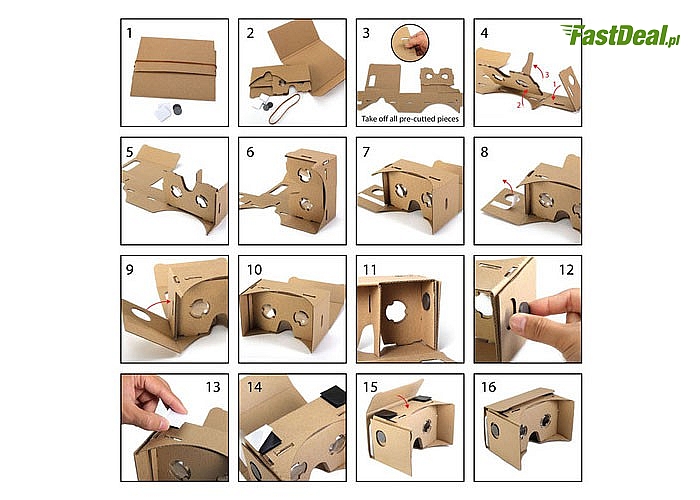 FastDeal.pl

1

2

3

Take off all pre-cutted pieces

4

3

2

1

5

6

7

8

9

10

11

12

13

14

15

16